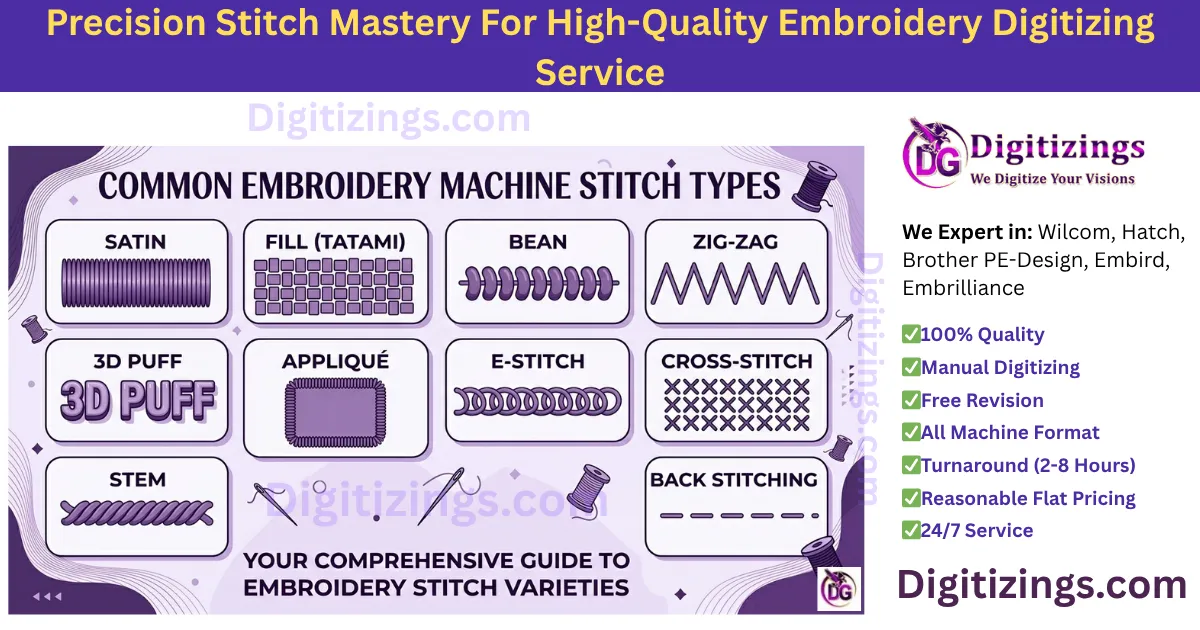 Precision Stitch Mastery For High-Quality Embroidery Digitizing Service

Digitizings.com

COMMON EMBROIDERY MACHINE STITCH TYPES

SATIN

FILL (TATAMI)

BEAN

ZIG-ZAG

3D PUFF

3D PUFF

APPLIQUÉ

E-STITCH

CROSS-STITCH

STEM

BACK STITCHING

Digitizings.com

Digitizings.com

YOUR COMPREHENSIVE GUIDE TO EMBROIDERY STITCH VARIETIES

DG

DG Digitizings
We Digitize Your Visions

We Expert in: Wilcom, Hatch, Brother PE-Design, Embird, Embrilliance

✅100% Quality
✅Manual Digitizing
✅Free Revision
✅All Machine Format
✅Turnaround (2-8 Hours)
✅Reasonable Flat Pricing
✅24/7 Service

Digitizings.com